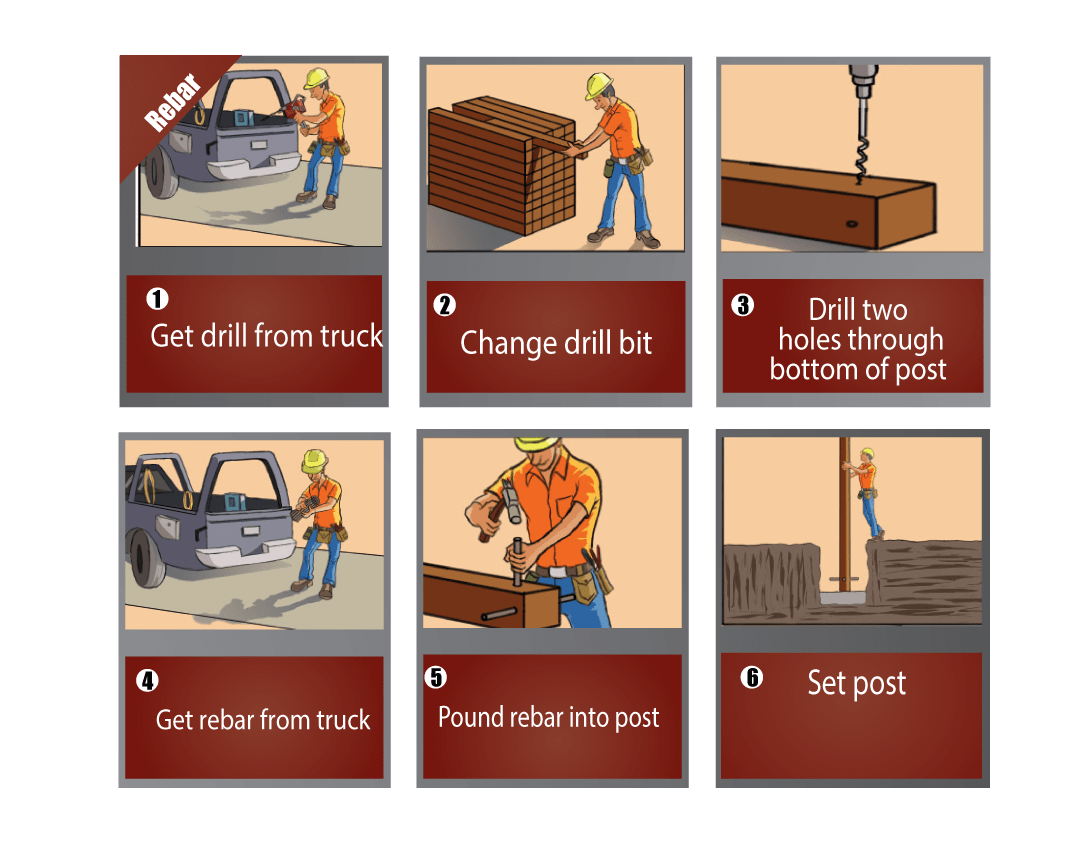 Rebar

1
Get drill from truck

2
Change drill bit

3
Drill two holes through bottom of post

4
Get rebar from truck

5
Pound rebar into post

6
Set post