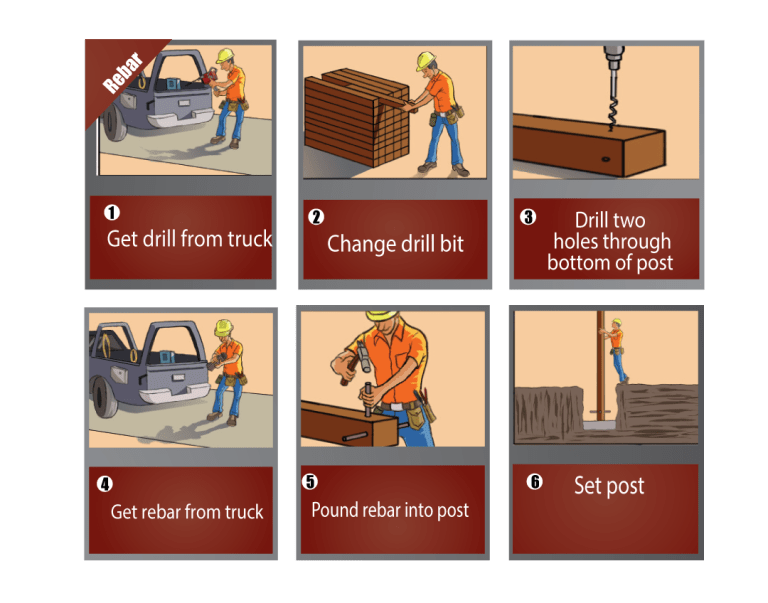 Rebar

1 Get drill from truck

2 Change drill bit

3 Drill two holes through bottom of post

4 Get rebar from truck

5 Pound rebar into post

6 Set post